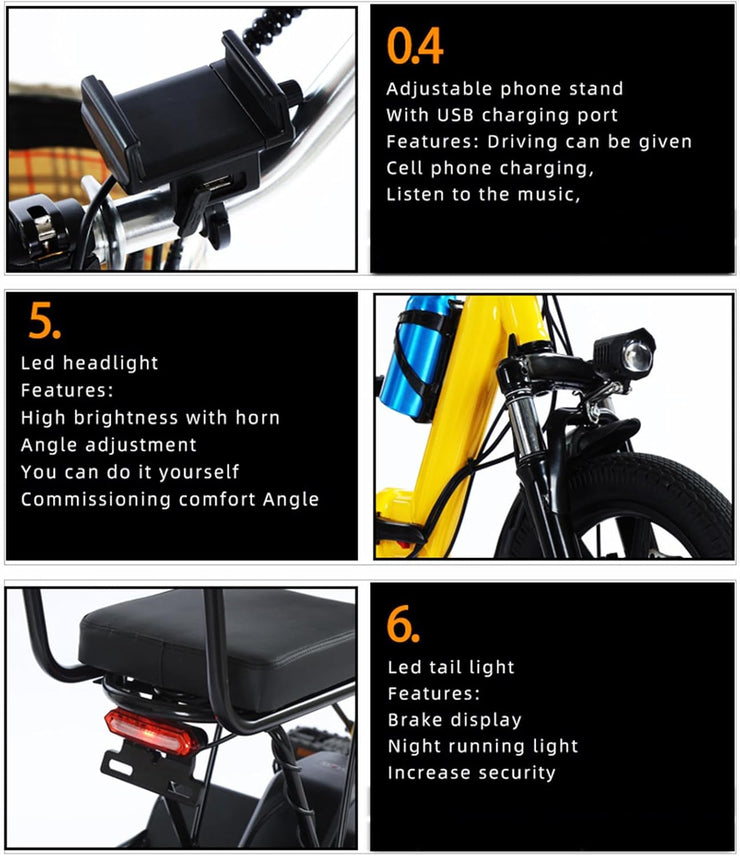 0.4

Adjustable phone stand
With USB charging port
Features: Driving can be given
Cell phone charging,
Listen to the music,

5.

Led headlight
Features:
High brightness with horn
Angle adjustment
You can do it yourself
Commissioning comfort Angle

6.

Led tail light
Features:
Brake display
Night running light
Increase security